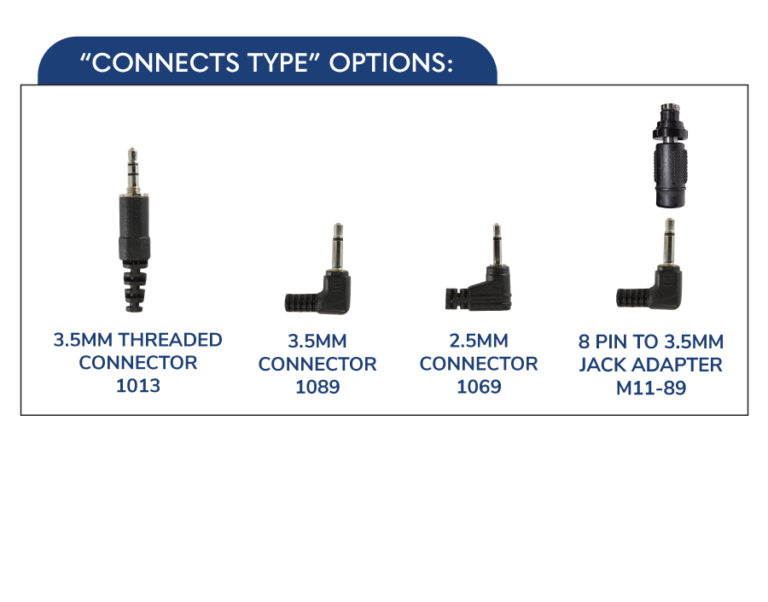 “CONNECTS TYPE” OPTIONS:

3.5MM THREADED CONNECTOR 1013

3.5MM CONNECTOR 1089

2.5MM CONNECTOR 1069

8 PIN TO 3.5MM JACK ADAPTER M11-89